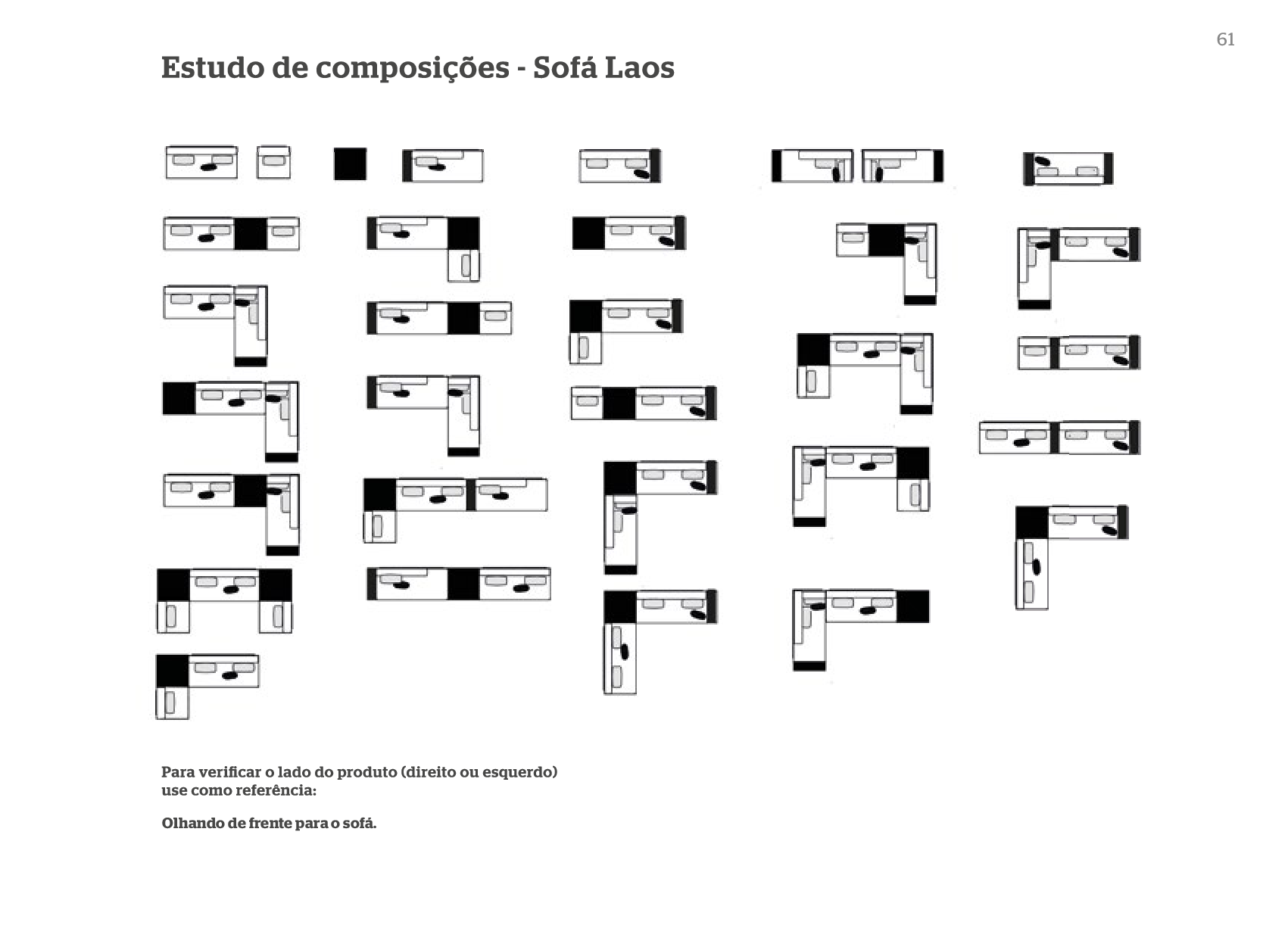 61

Estudo de composições - Sofá Laos

Para verificar o lado do produto (direito ou esquerdo) use como referência:

Olhando de frente para o sofá.